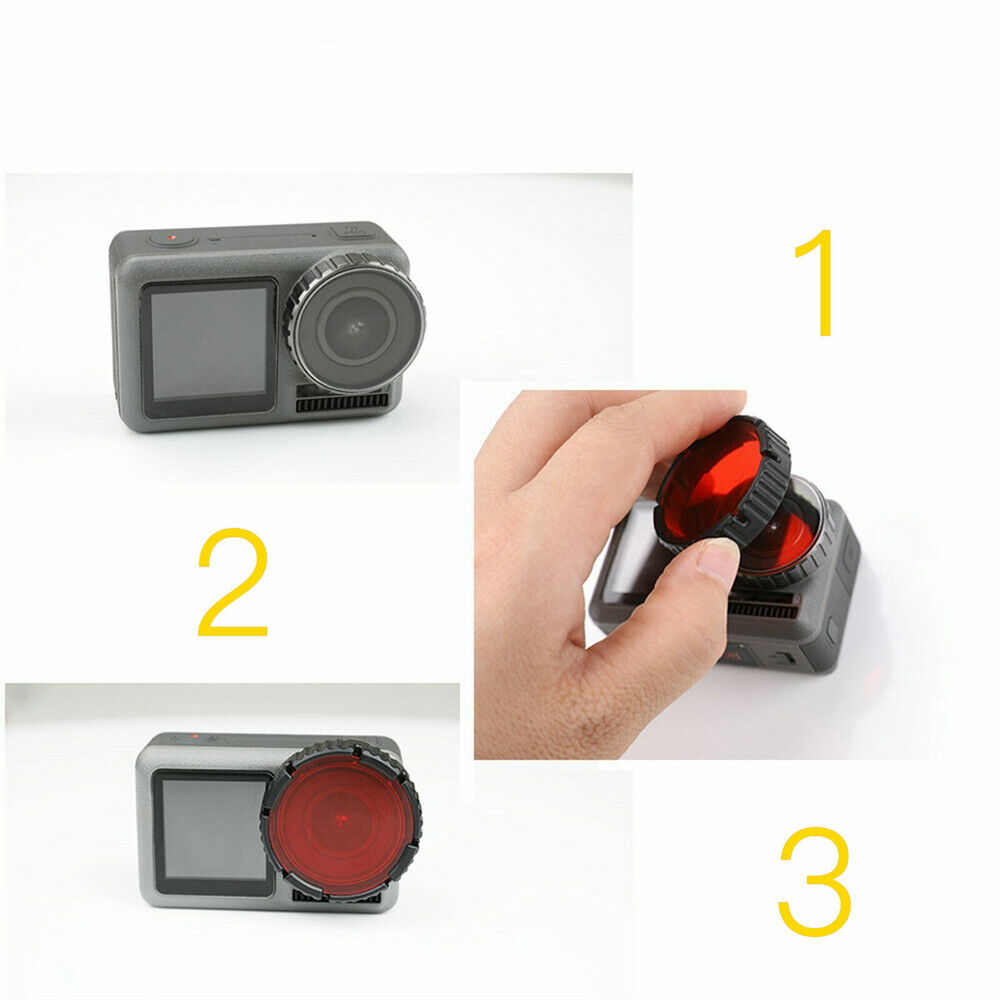 1

2

3