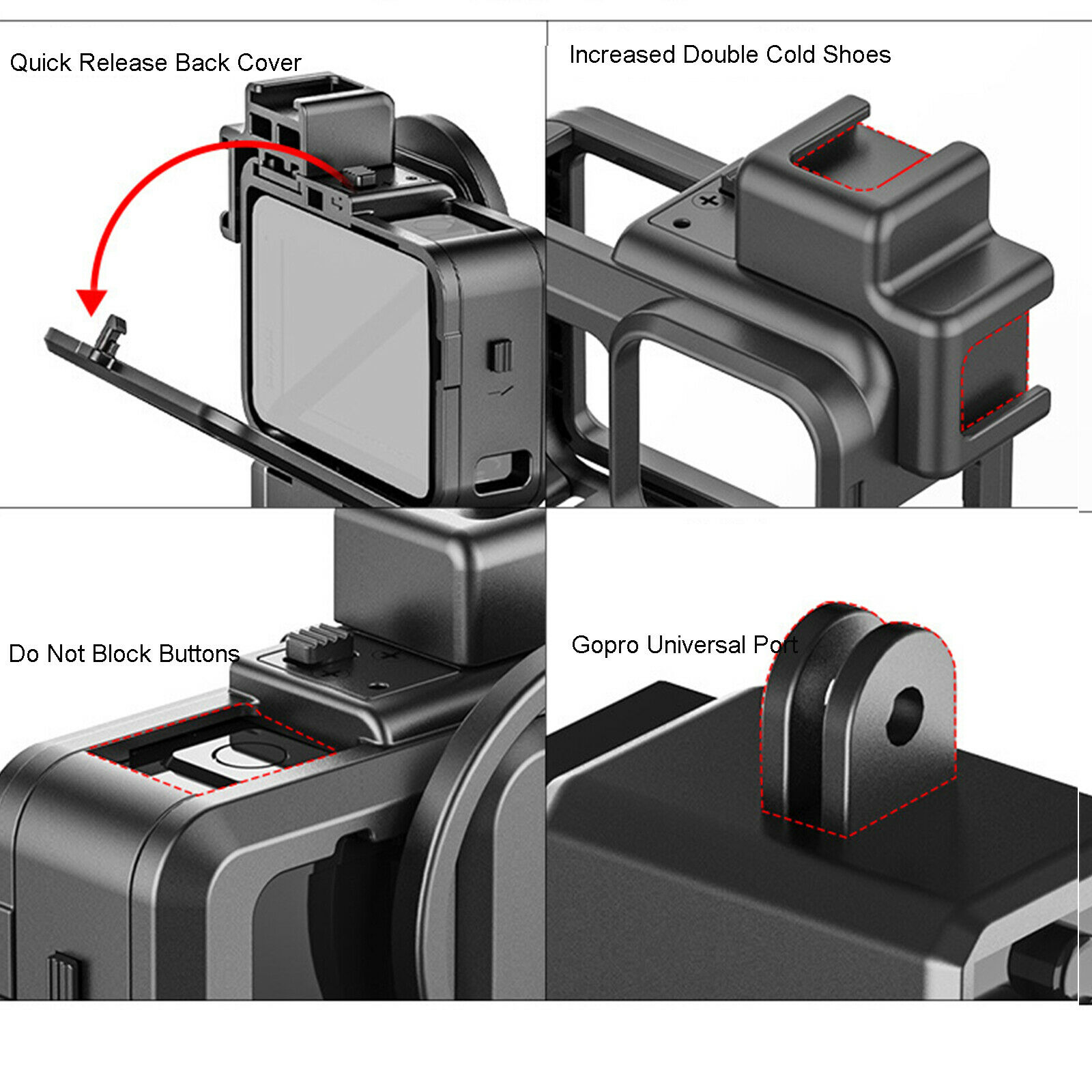 Quick Release Back Cover

Increased Double Cold Shoes

Do Not Block Buttons

Gopro Universal Port