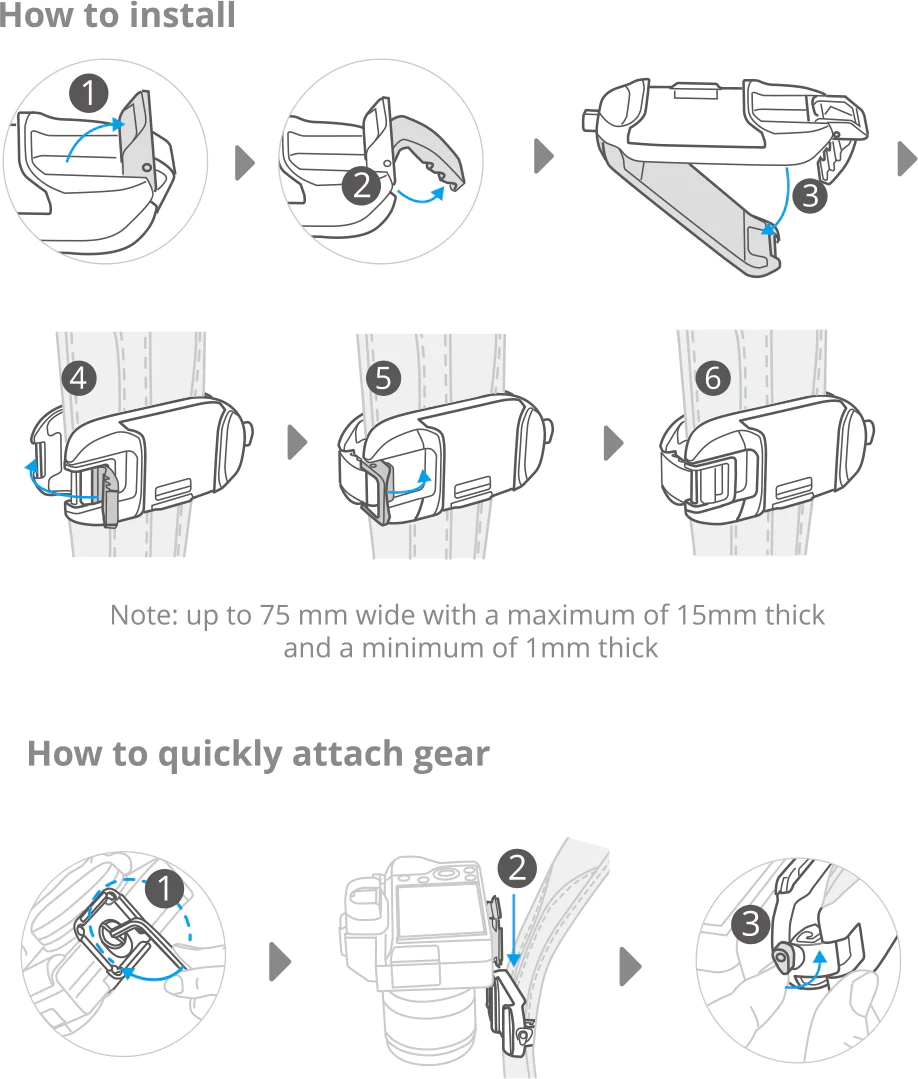 How to install

1

2

3

4

5

6

Note: up to 75 mm wide with a maximum of 15mm thick and a minimum of 1mm thick

How to quickly attach gear

1

2

3